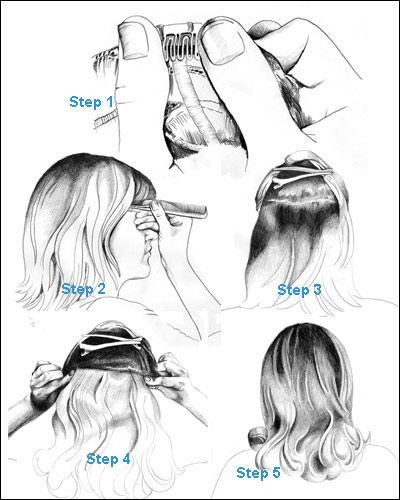 Step 1

Step 2

Step 3

Step 4

Step 5